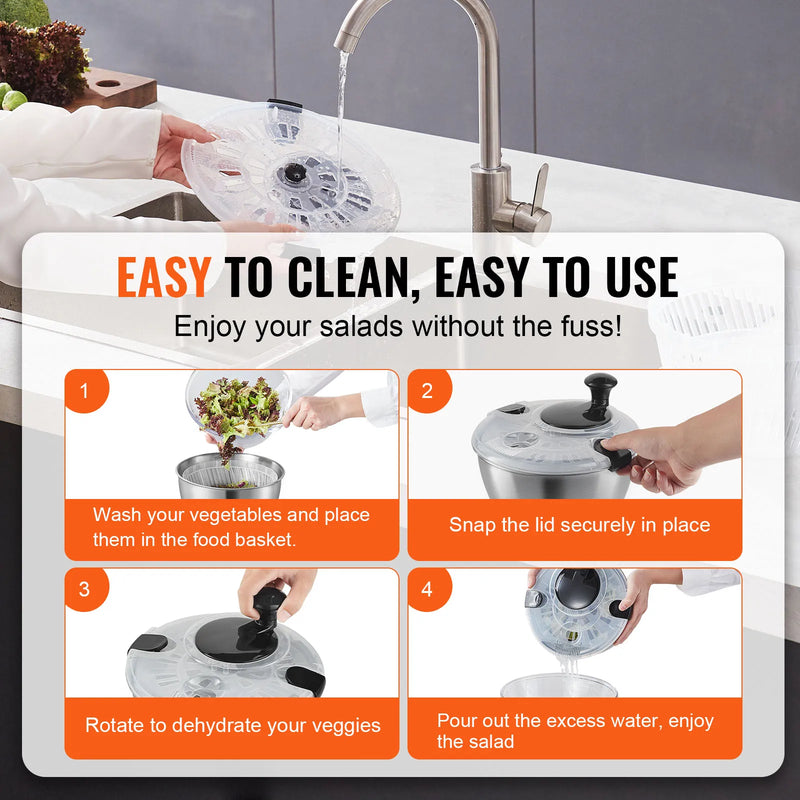 EASY TO CLEAN, EASY TO USE

Enjoy your salads without the fuss!

1

Wash your vegetables and place them in the food basket.

2

Snap the lid securely in place

3

Rotate to dehydrate your veggies

4

Pour out the excess water, enjoy the salad