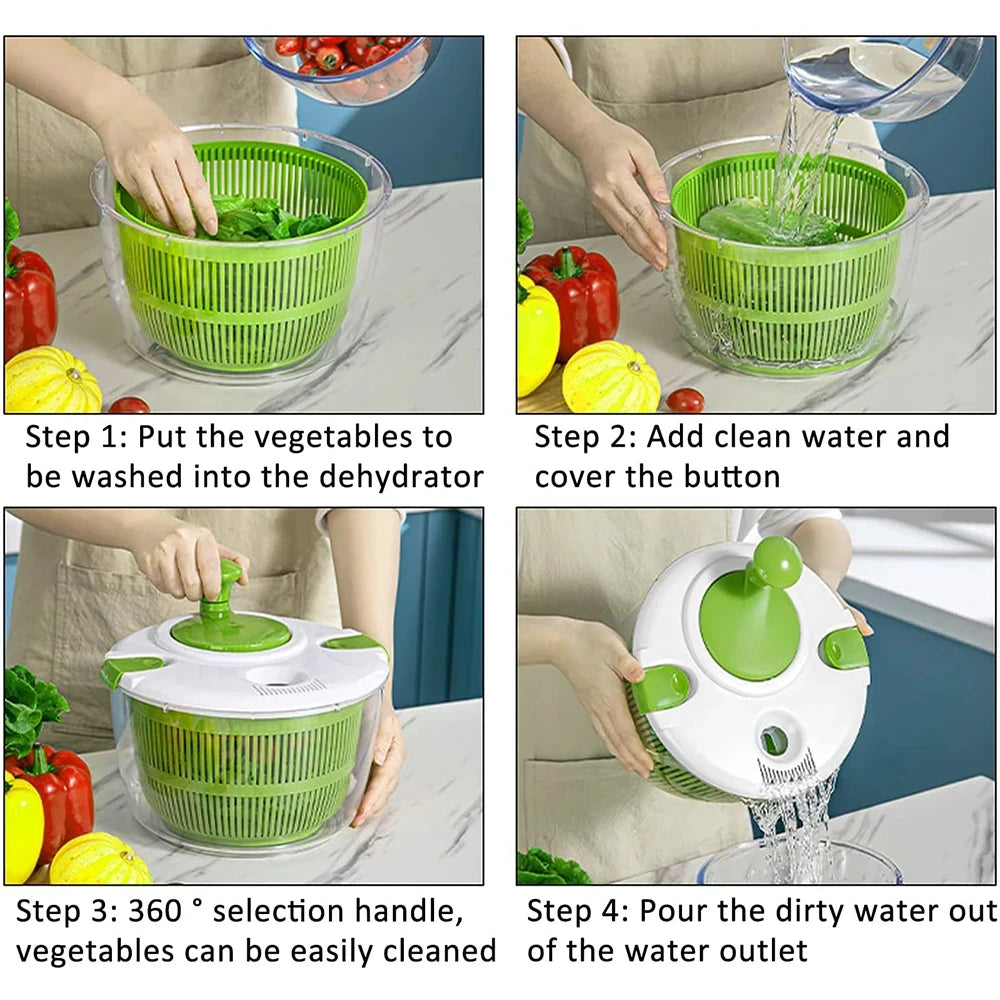 Step 1: Put the vegetables to be washed into the dehydrator

Step 2: Add clean water and cover the button

Step 3: 360 ° selection handle, vegetables can be easily cleaned

Step 4: Pour the dirty water out of the water outlet