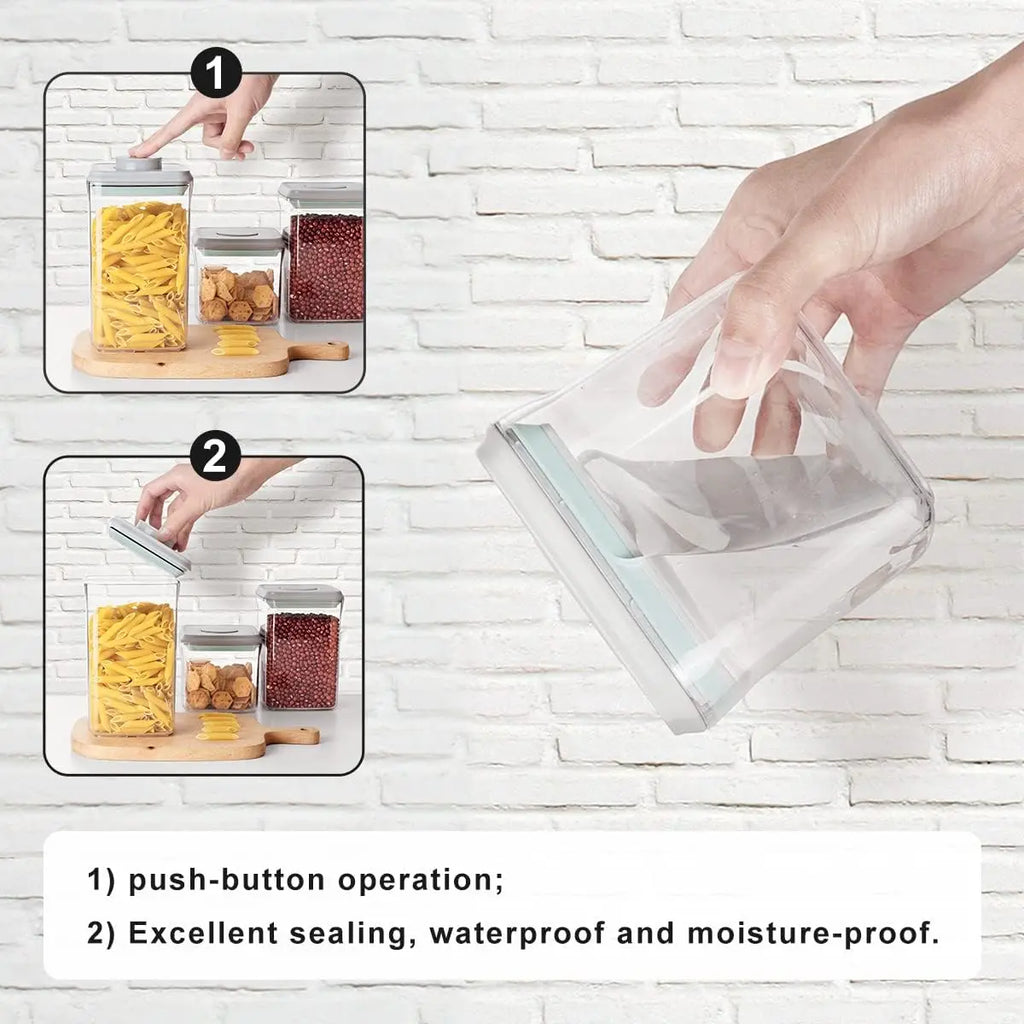 1

2

1) push-button operation;

2) Excellent sealing, waterproof and moisture-proof.