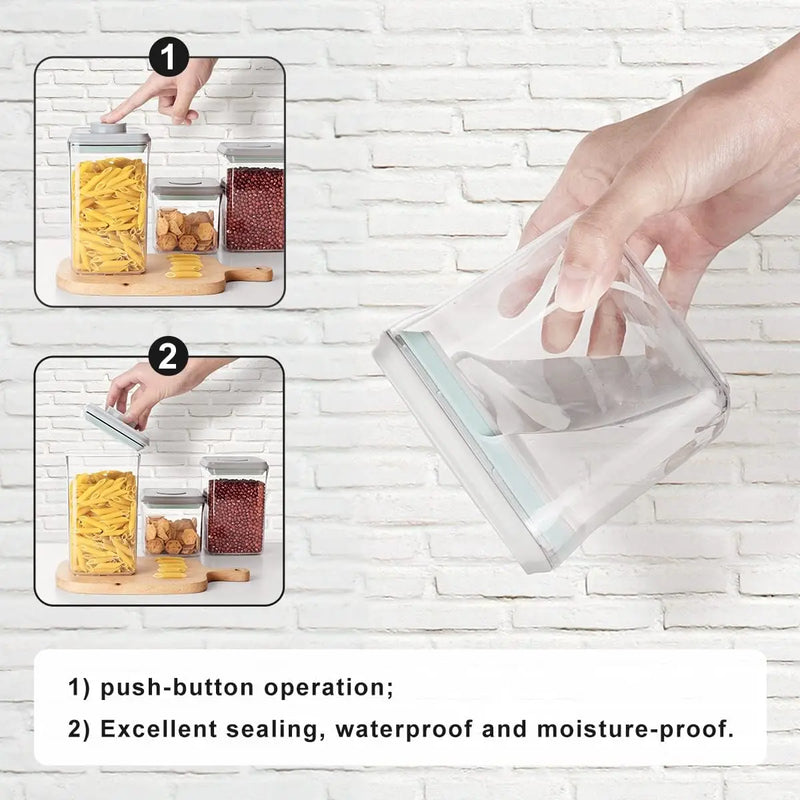 1

2

1) push-button operation;

2) Excellent sealing, waterproof and moisture-proof.